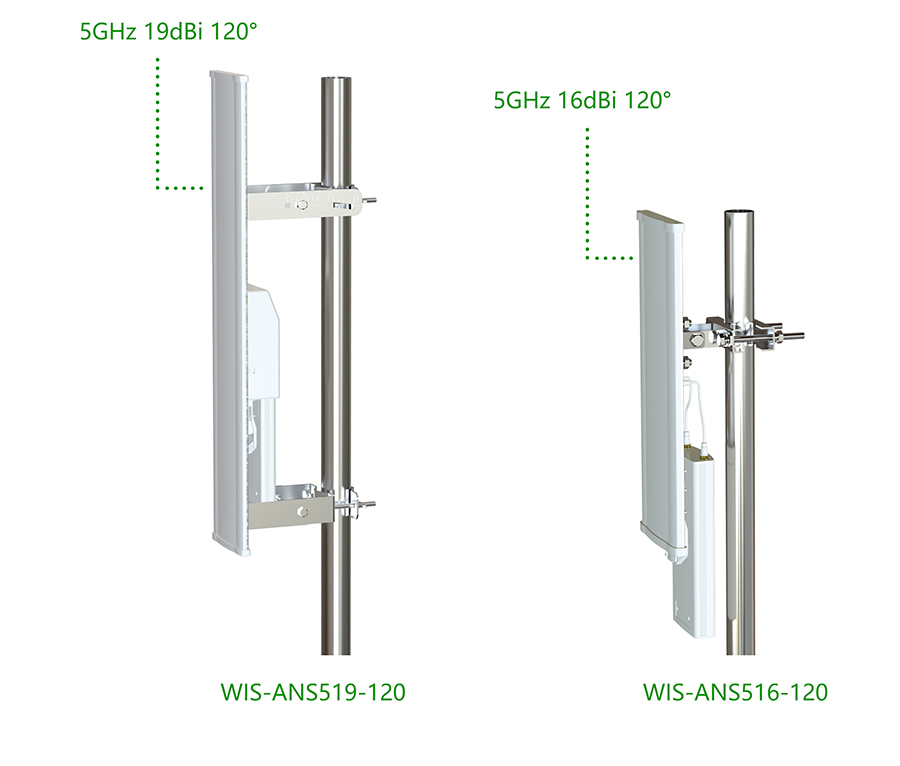 5GHz 19dBi 120°

5GHz 16dBi 120°

WIS-ANS519-120

WIS-ANS516-120